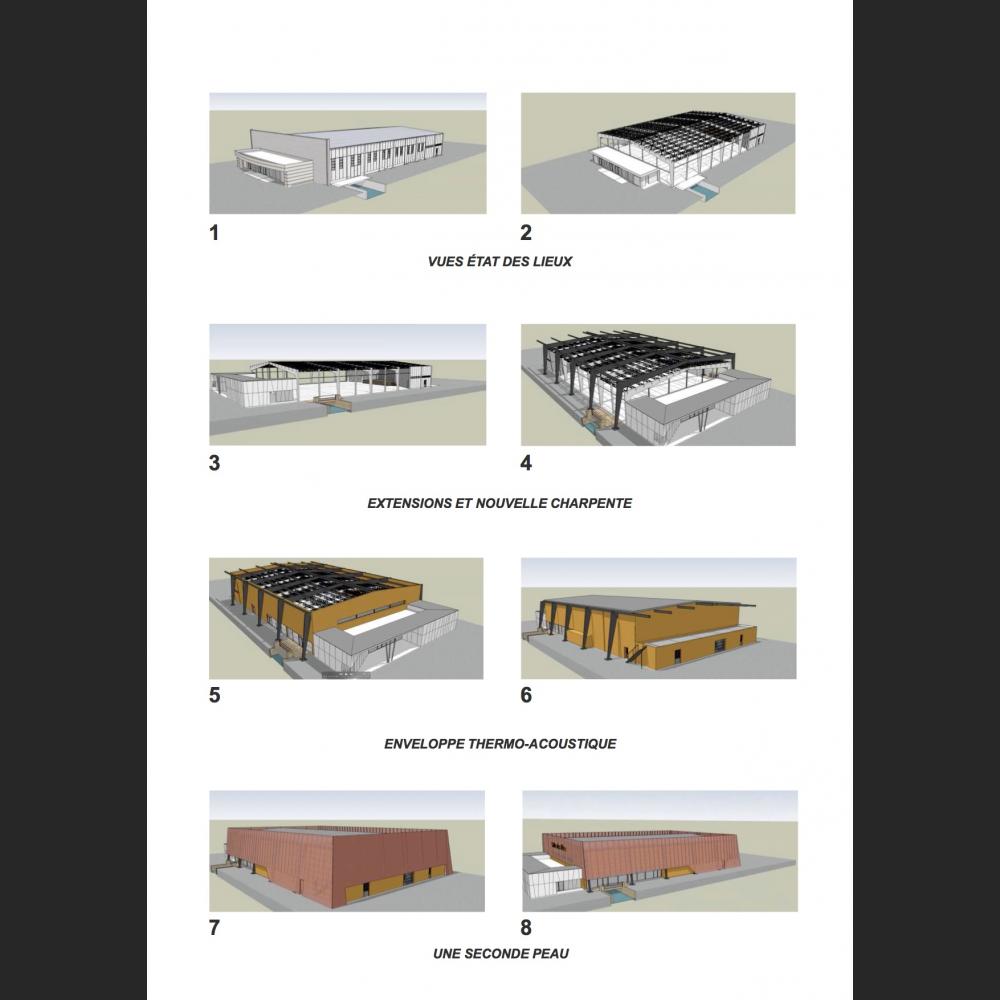 1

2

VUES ÉTAT DES LIEUX

3

4

EXTENSIONS ET NOUVELLE CHARPENTE

5

6

ENVELOPPE THERMO-ACOUSTIQUE

7

8

UNE SECONDE PEAU